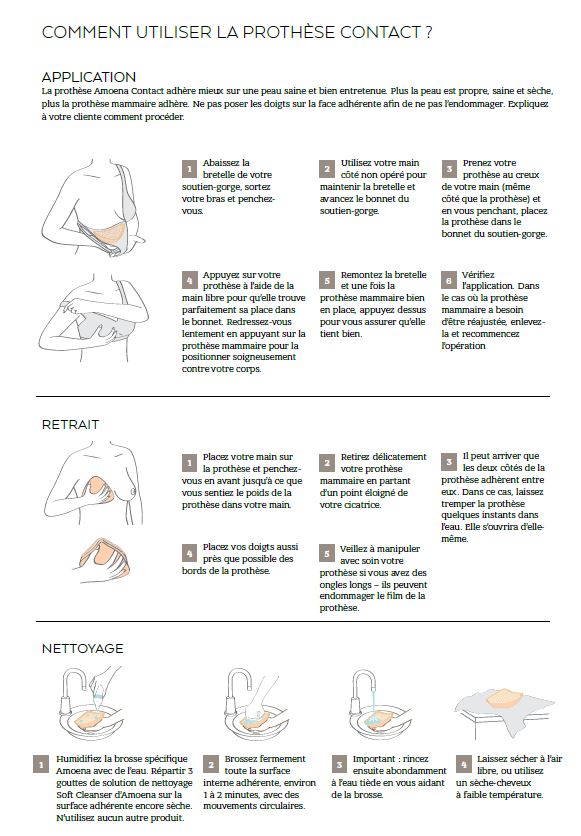 COMMENT UTILISER LA PROTHÈSE CONTACT ?

APPLICATION

La prothèse Amoena Contact adhère mieux sur une peau saine et bien entretenue. Plus la peau est propre, saine et sèche, plus la prothèse mammaire adhère. Ne pas poser les doigts sur la face adhérente afin de ne pas l'endommager. Expliquez à votre cliente comment procéder.

1 Abaissez la bretelle de votre soutien-gorge, sortez votre bras et penchez-vous.

2 Utilisez votre main côté non opéré pour maintenir la bretelle et avancez le bonnet du soutien-gorge.

3 Prenez votre prothèse au creux de votre main (même côté que la prothèse) et en vous penchant, placez la prothèse dans le bonnet du soutien-gorge.

4 Appuyez sur votre prothèse à l'aide de la main libre pour qu'elle trouve parfaitement sa place dans le bonnet. Redressez-vous lentement en appuyant sur la prothèse mammaire pour la positionner soigneusement contre votre corps.

5 Remontez la bretelle et une fois la prothèse mammaire bien en place, appuyez dessus pour vous assurer qu'elle tient bien.

6 Vérifiez l'application. Dans le cas où la prothèse mammaire a besoin d'être réajustée, enlevez-la et recommencez l'opération

RETRAIT

1 Placez votre main sur la prothèse et penchez-vous en avant jusqu'à ce que vous sentiez le poids de la prothèse dans votre main.

2 Retirez délicatement votre prothèse mammaire en partant d'un point éloigné de votre cicatrice.

3 Il peut arriver que les deux côtés de la prothèse adhèrent entre eux. Dans ce cas, laissez tremper la prothèse quelques instants dans l'eau. Elle s'ouvrira d'elle-même.

4 Placez vos doigts aussi près que possible des bords de la prothèse.

5 Veillez à manipuler avec soin votre prothèse si vous avez des ongles longs – ils peuvent endommager le film de la prothèse.

NETTOYAGE

1 Humidifiez la brosse spécifique Amoena avec de l'eau. Répartir 3 gouttes de solution de nettoyage Soft Cleanser d'Amoena sur la surface adhérente encore sèche. N'utilisez aucun autre produit.

2 Brossez fermement toute la surface interne adhérente, environ 1 à 2 minutes, avec des mouvements circulaires.

3 Important : rincez ensuite abondamment à l'eau tiède en vous aidant de la brosse.

4 Laissez sécher à l'air libre, ou utilisez un sèche-cheveux à faible température.