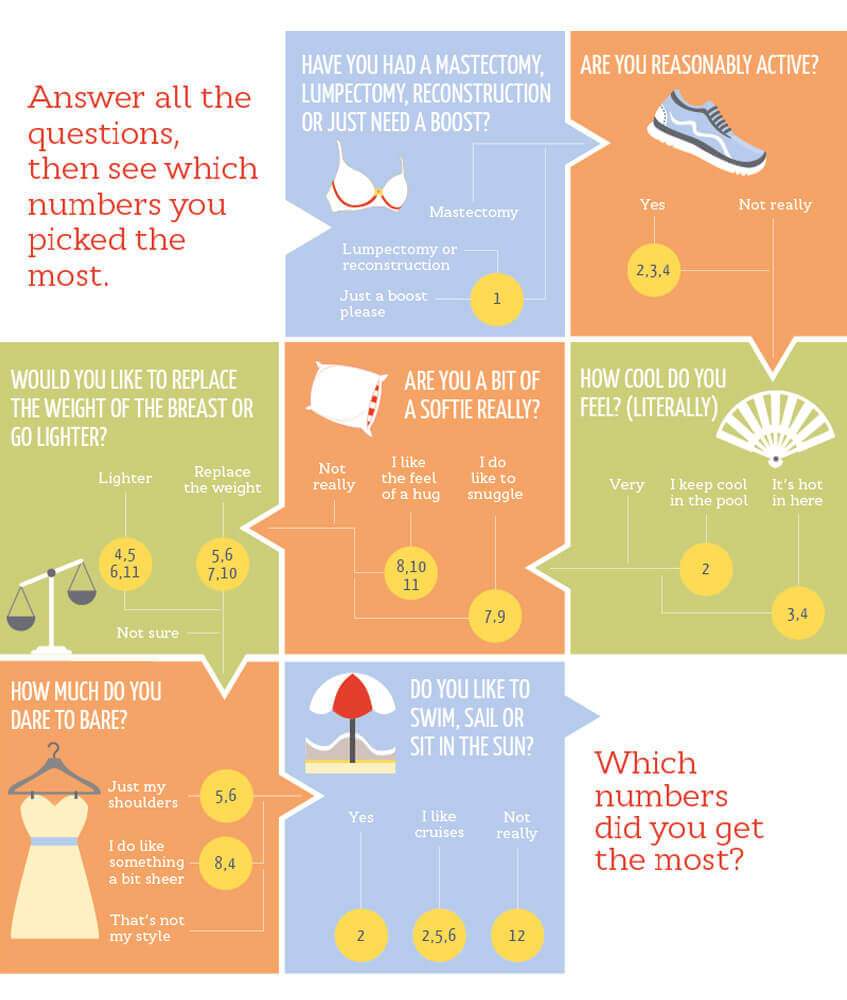 Answer all the questions, then see which numbers you picked the most.

HAVE YOU HAD A MASTECTOMY, LUMPECTOMY, RECONSTRUCTION OR JUST NEED A BOOST?

Mastectomy

Lumpectomy or reconstruction

Just a boost please

1

ARE YOU REASONABLY ACTIVE?

Yes

Not really

2,3,4

WOULD YOU LIKE TO REPLACE THE WEIGHT OF THE BREAST OR GO LIGHTER?

Lighter

Replace the weight

4,5 6,11

5,6 7,10

Not sure

ARE YOU A BIT OF A SOFTIE REALLY?

Not really

I like the feel of a hug

I do like to snuggle

8,10 11

7,9

HOW COOL DO YOU FEEL? (LITERALLY)

Very

I keep cool in the pool

It's hot in here

2

3,4

HOW MUCH DO YOU DARE TO BARE?

Just my shoulders

5,6

I do like something a bit sheer

8,4

That's not my style

DO YOU LIKE TO SWIM, SAIL OR SIT IN THE SUN?

Yes

I like cruises

Not really

2

2,5,6

12

Which numbers did you get the most?