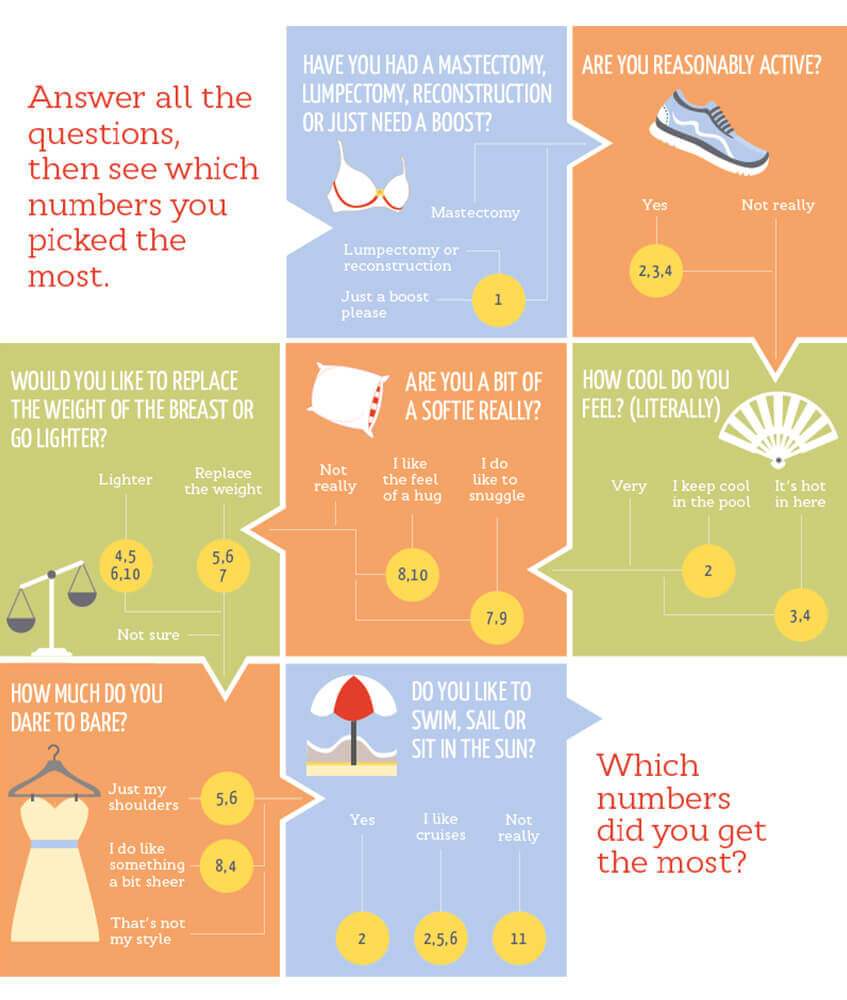 Answer all the questions, then see which numbers you picked the most.

HAVE YOU HAD A MASTECTOMY, LUMPECTOMY, RECONSTRUCTION OR JUST NEED A BOOST?

Mastectomy

Lumpectomy or reconstruction

Just a boost please

1

ARE YOU REASONABLY ACTIVE?

Yes

Not really

2,3,4

WOULD YOU LIKE TO REPLACE THE WEIGHT OF THE BREAST OR GO LIGHTER?

Lighter

Replace the weight

4,5 6,10

5,6 7

Not sure

ARE YOU A BIT OF A SOFTIE REALLY?

Not really

I like the feel of a hug

I do like to snuggle

8,10

7,9

HOW COOL DO YOU FEEL? (LITERALLY)

Very

I keep cool in the pool

It's hot in here

2

3,4

HOW MUCH DO YOU DARE TO BARE?

Just my shoulders

5,6

I do like something a bit sheer

8,4

That's not my style

DO YOU LIKE TO SWIM, SAIL OR SIT IN THE SUN?

Yes

I like cruises

Not really

2

2,5,6

11

Which numbers did you get the most?